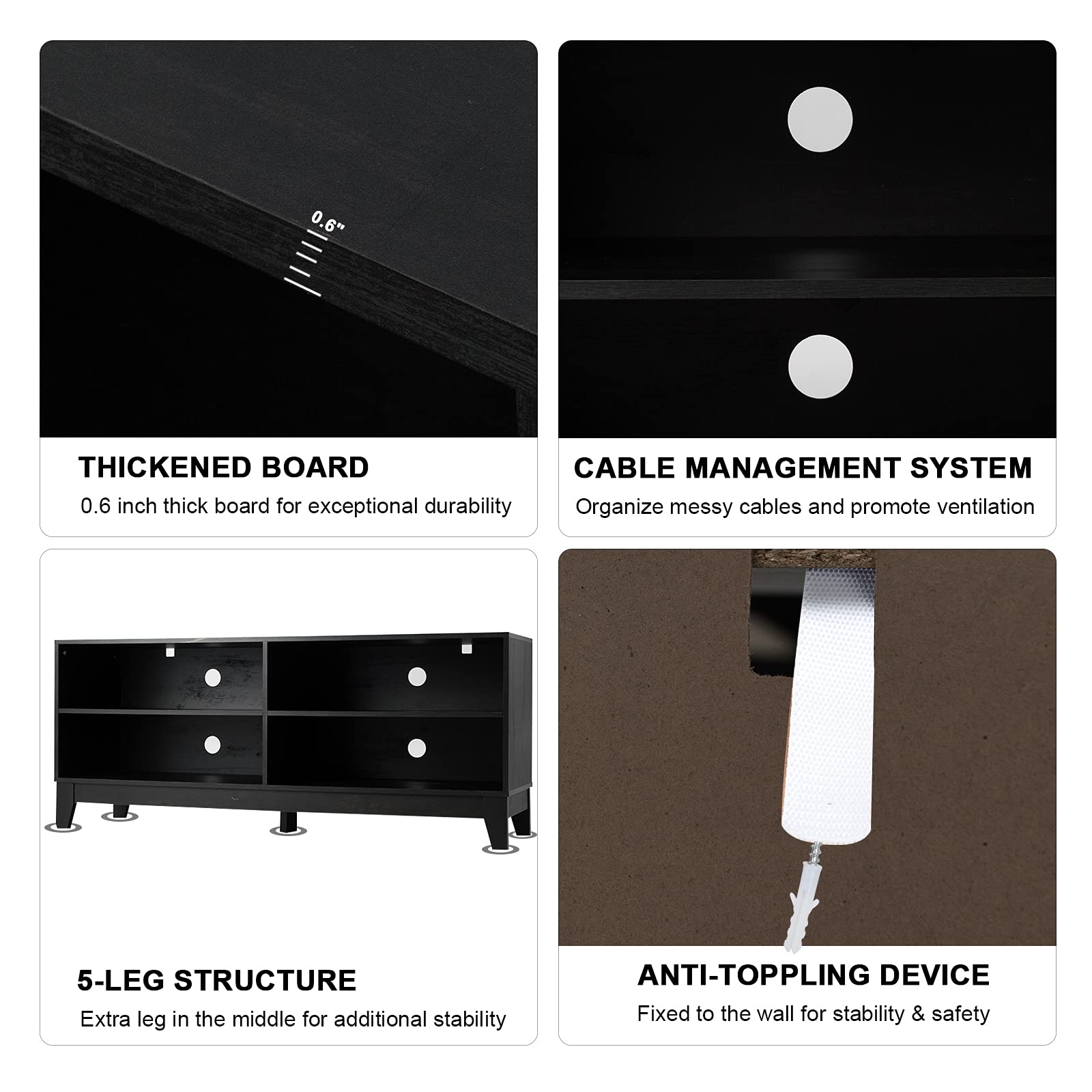 0.6"

THICKENED BOARD

0.6 inch thick board for exceptional durability

CABLE MANAGEMENT SYSTEM

Organize messy cables and promote ventilation

5-LEG STRUCTURE

Extra leg in the middle for additional stability

ANTI-TOPPLING DEVICE

Fixed to the wall for stability & safety