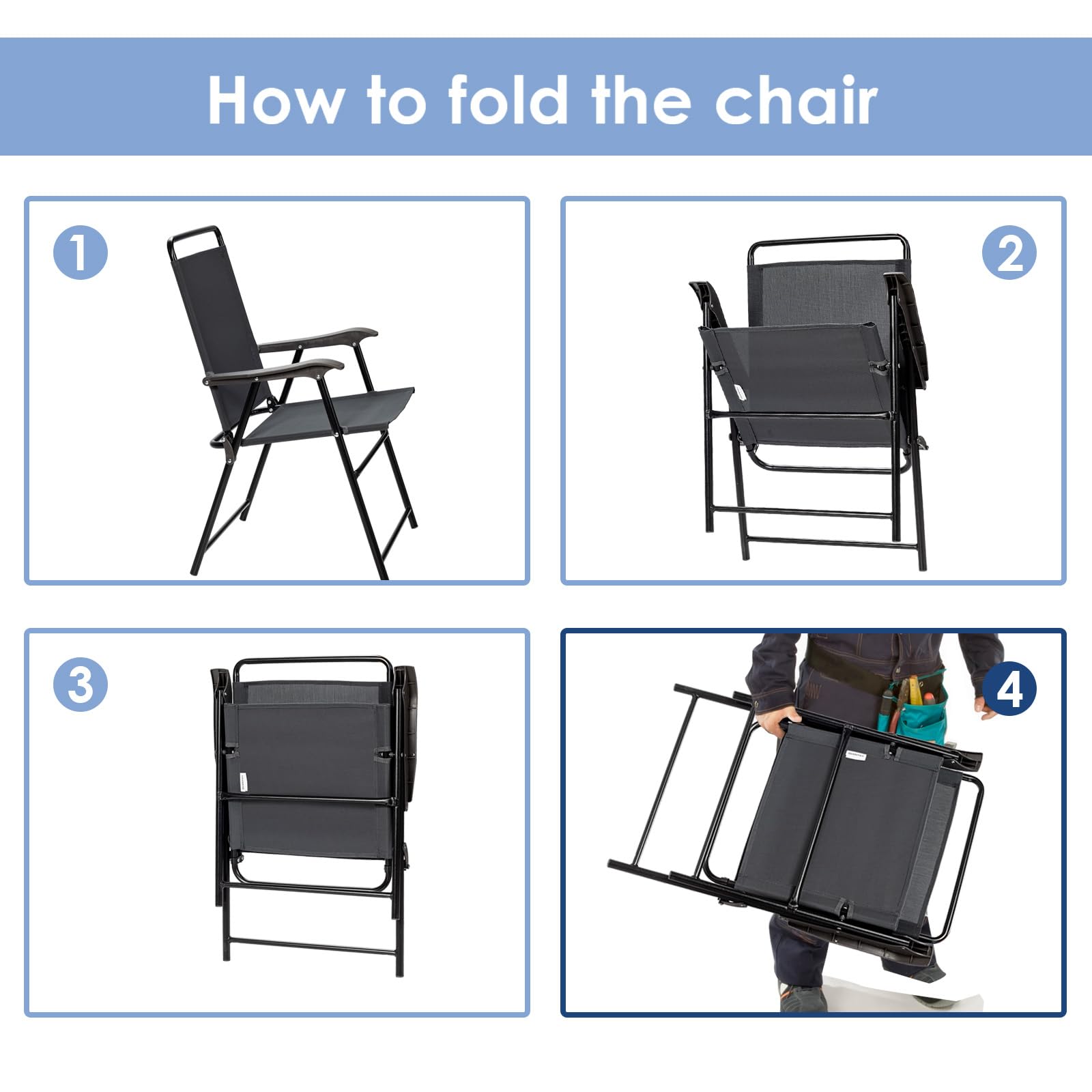 How to fold the chair

1

2

3

4