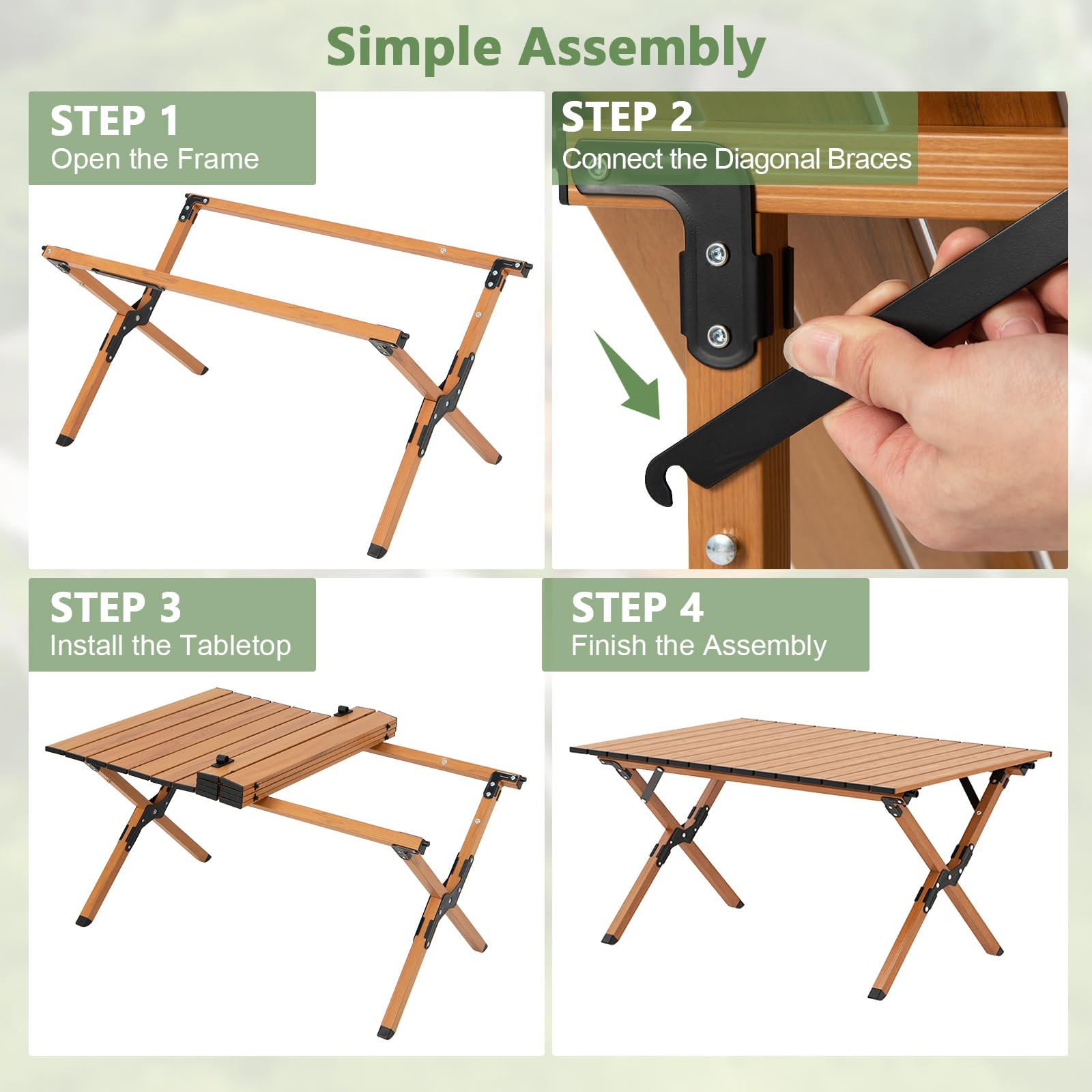 Simple Assembly

STEP 1
Open the Frame

STEP 2
Connect the Diagonal Braces

STEP 3
Install the Tabletop

STEP 4
Finish the Assembly