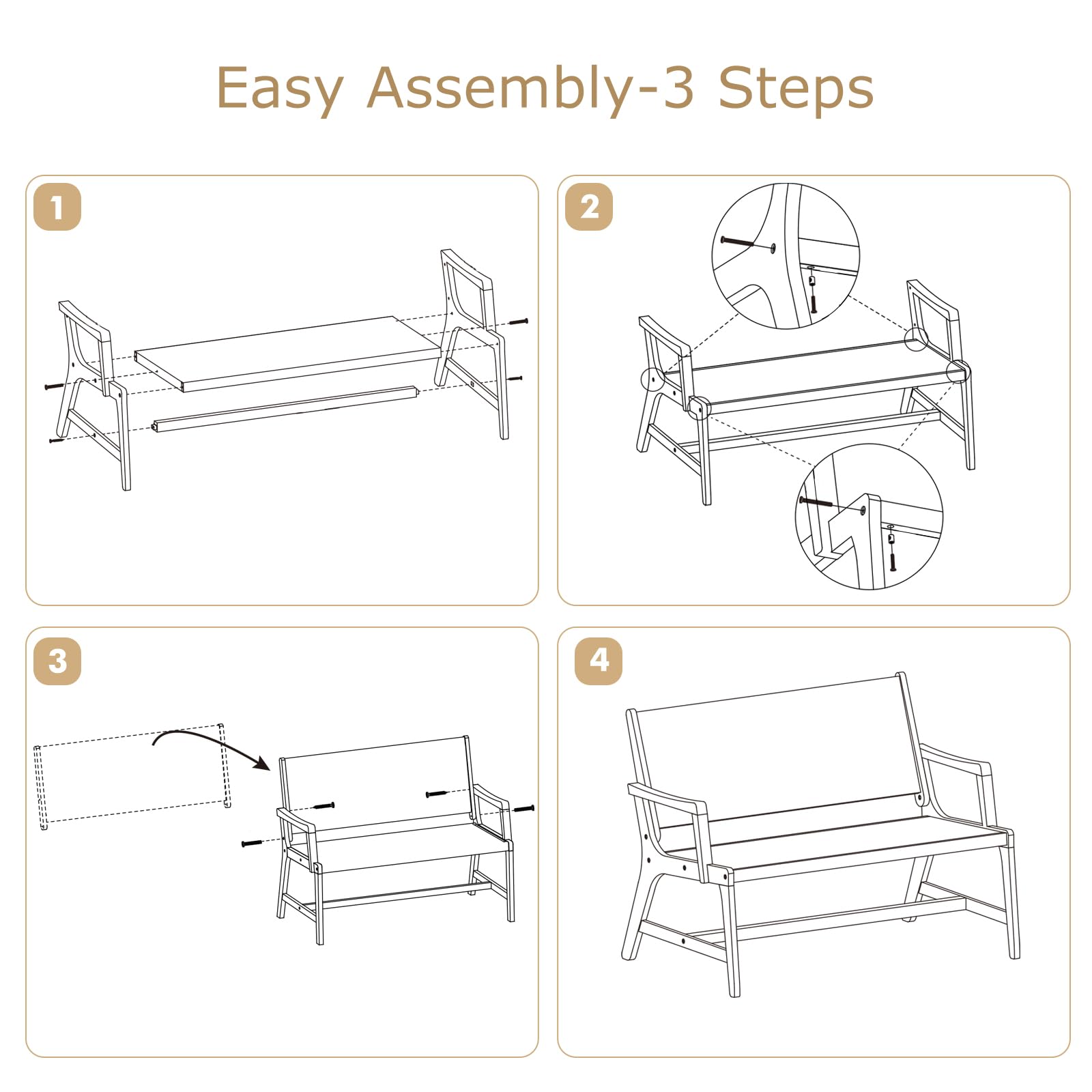 Easy Assembly-3 Steps

1

2

3

4