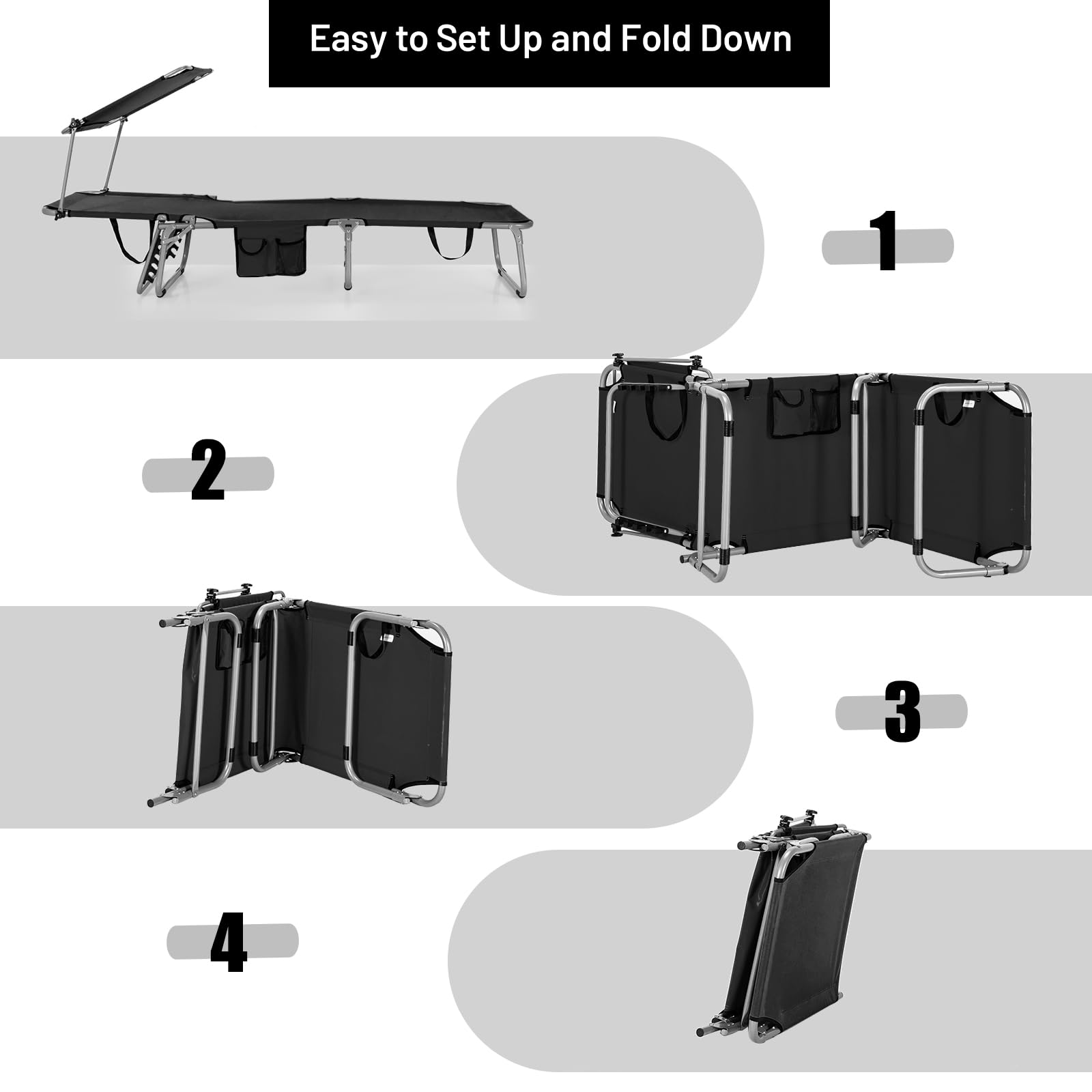 Easy to Set Up and Fold Down

1

2

3

4